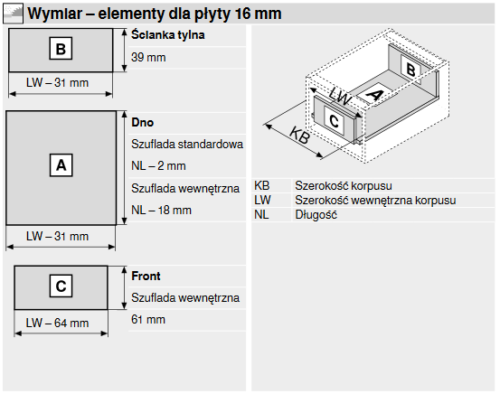 Wymiar – elementy dla płyty 16 mm

B

LW – 31 mm

Ścianka tylna

39 mm

A

LW – 31 mm

Dno

Szuflada standardowa

NL – 2 mm

Szuflada wewnętrzna

NL – 18 mm

C

LW – 64 mm

Front

Szuflada wewnętrzna

61 mm

B
A
LW
C
KB

| KB | Szerokość korpusu |
|---|---|
| LW | Szerokość wewnętrzna korpusu |
| NL | Długość |