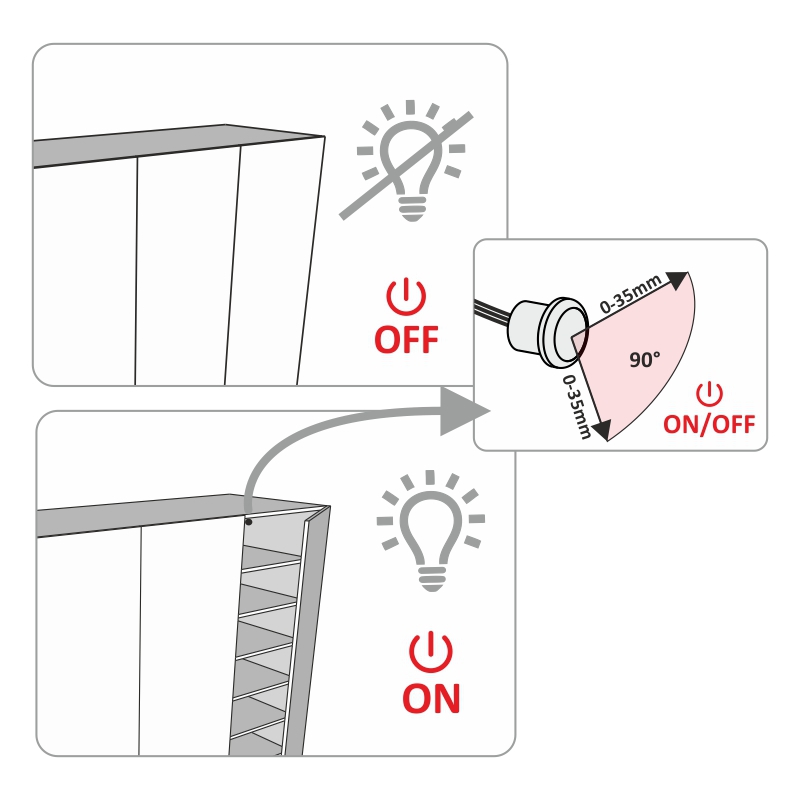 OFF

0-35mm

90°

0-35mm

ON/OFF

ON