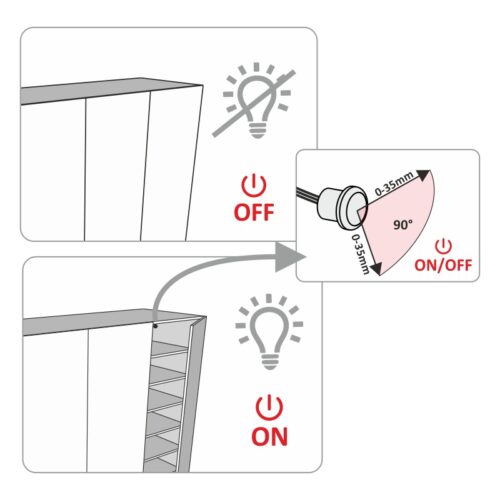 OFF

0-35mm

90°

0-35mm

ON/OFF

ON