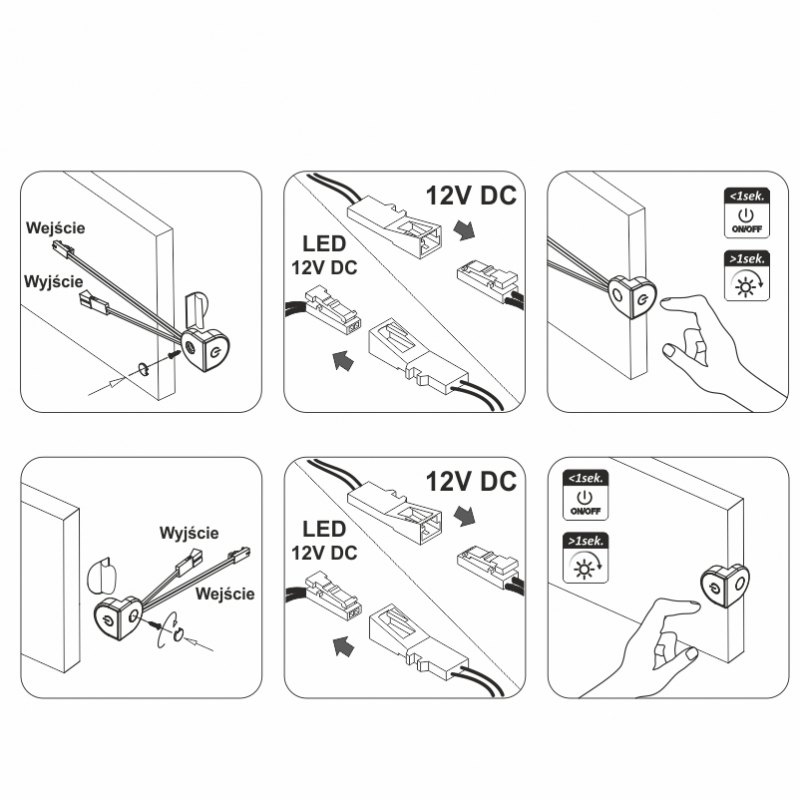 Wejście

Wyjście

12V DC

LED
12V DC

<1sek.
ON/OFF

>1sek.

Wyjście

Wejście

12V DC

LED
12V DC

<1sek.
ON/OFF

>1sek.