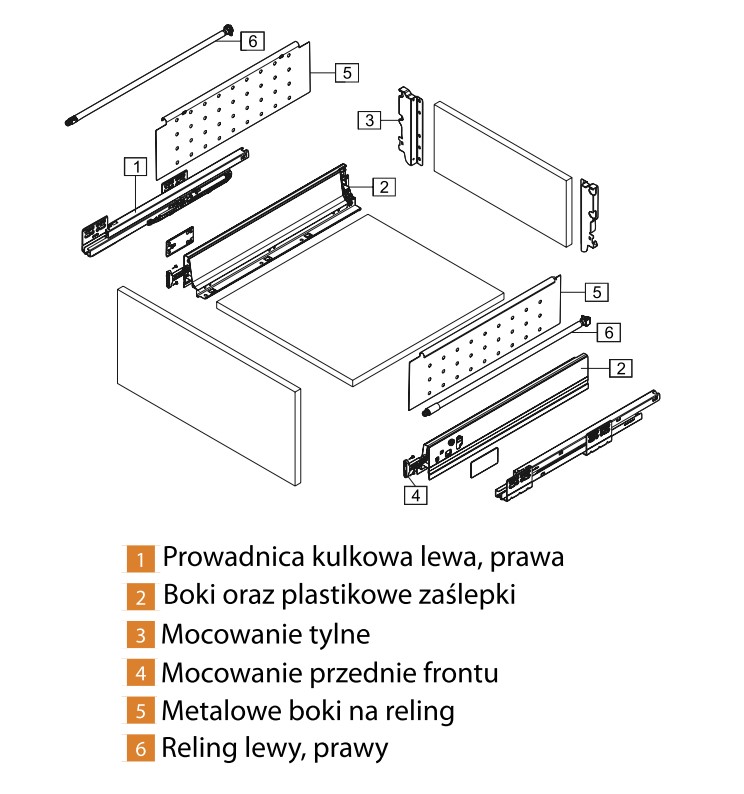 6
5
3
1
2
5
6
2
4

1 Prowadnica kulkowa lewa, prawa
2 Boki oraz plastikowe zaślepki
3 Mocowanie tylne
4 Mocowanie przednie frontu
5 Metalowe boki na reling
6 Reling lewy, prawy