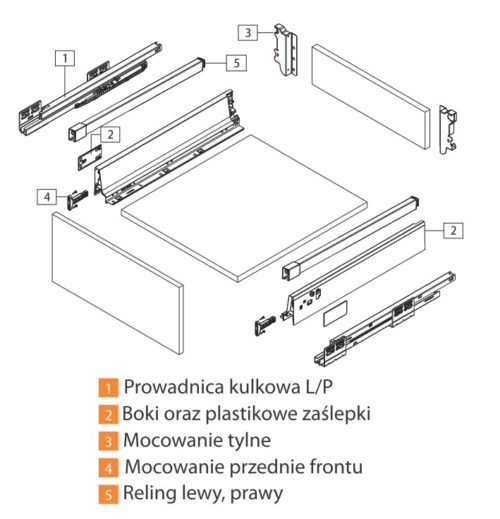 3

1

5

2

4

2

1 Prowadnica kulkowa L/P
2 Boki oraz plastikowe zaślepki
3 Mocowanie tylne
4 Mocowanie przednie frontu
5 Reling lewy, prawy