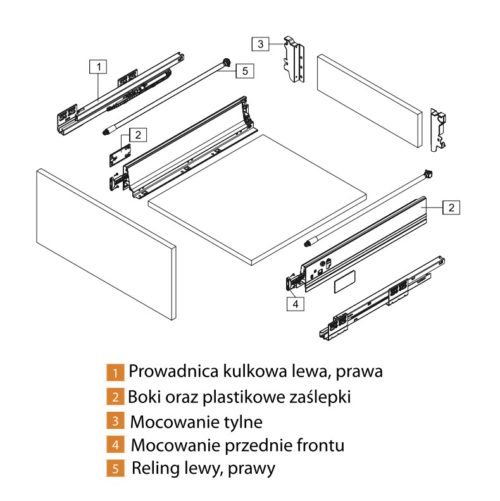 3

1

5

2

2

4

1 Prowadnica kulkowa lewa, prawa
2 Boki oraz plastikowe zaślepki
3 Mocowanie tylne
4 Mocowanie przednie frontu
5 Reling lewy, prawy