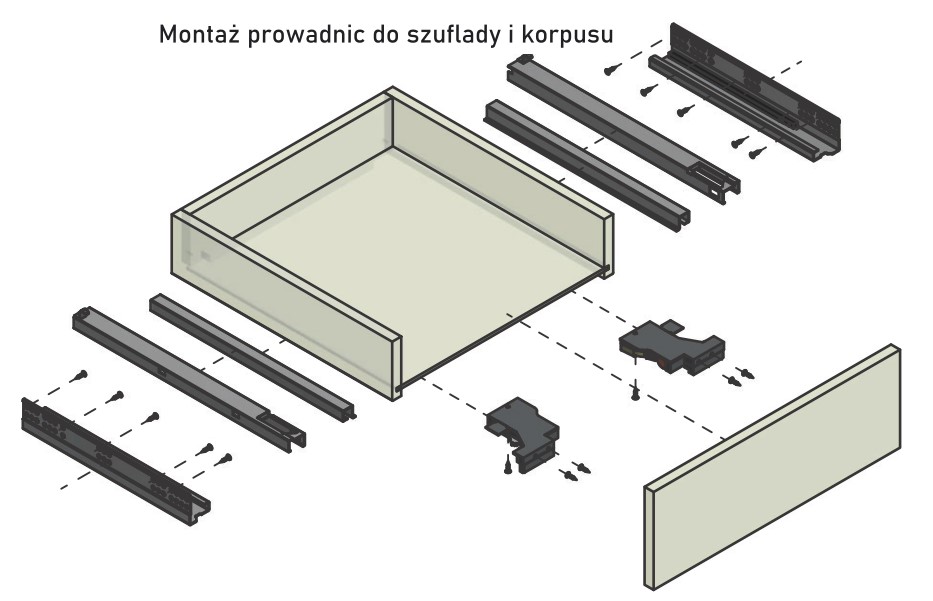 Montaż prowadnic do szuflady i korpusu