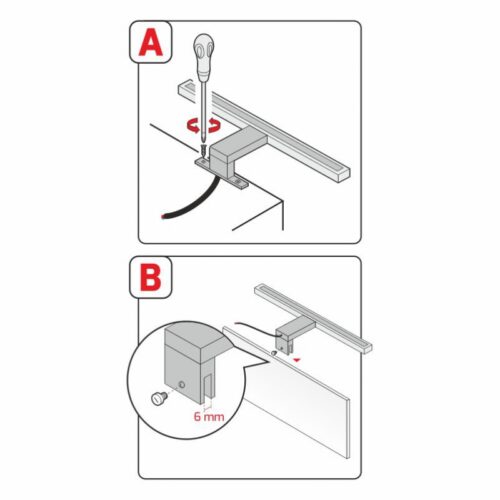 A

B

6 mm