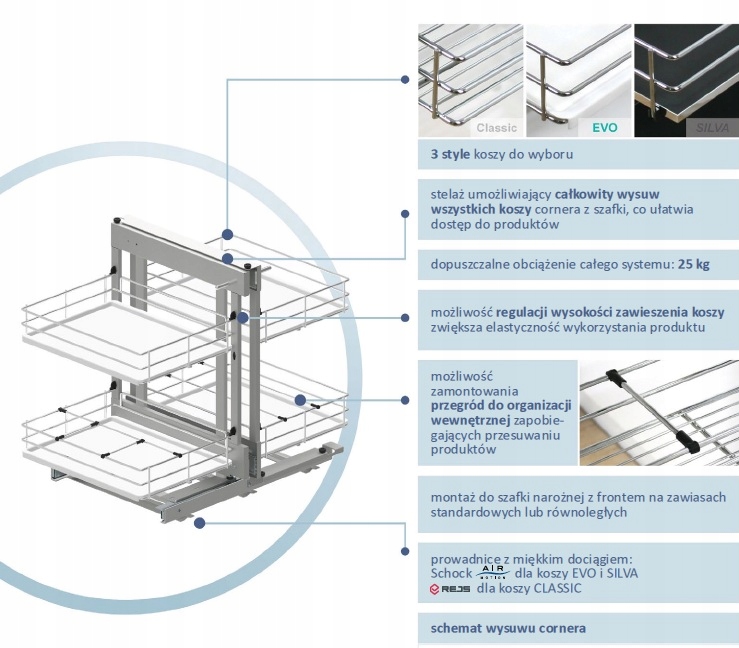 Classic
EVO
SILVA

3 style koszy do wyboru

stelaż umożliwiający całkowity wysuw wszystkich koszy cornera z szafki, co ułatwia dostęp do produktów

dopuszczalne obciążenie całego systemu: 25 kg

możliwość regulacji wysokości zawieszenia koszy zwiększa elastyczność wykorzystania produktu

możliwość zamontowania przegród do organizacji wewnętrznej zapobiegających przesuwaniu produktów

montaż do szafki narożnej z frontem na zawiasach standardowych lub równoległych

prowadnice z miękkim dociągiem:
Schock AIR MOTION dla koszy EVO i SILVA
REJS dla koszy CLASSIC

schemat wysuwu cornera